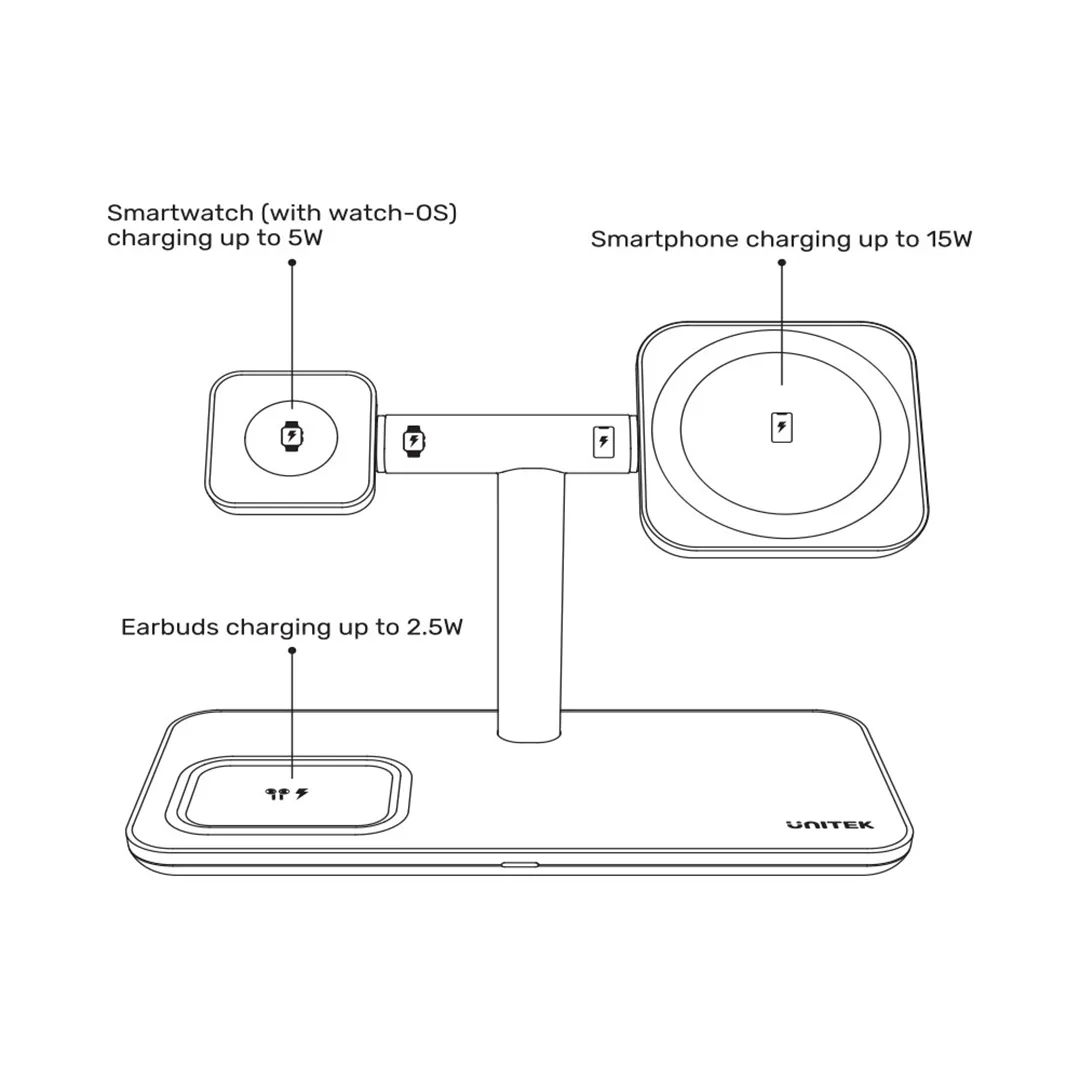 Smartwatch (with watch-OS) charging up to 5W

Smartphone charging up to 15W

Earbuds charging up to 2.5W

UNITEK